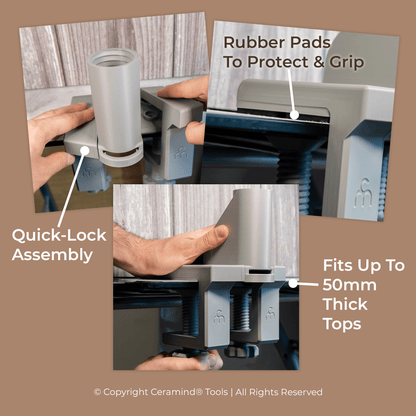 Rubber Pads To Protect & Grip

Quick-Lock Assembly

Fits Up To 50mm Thick Tops

© Copyright Ceramind® Tools | All Rights Reserved