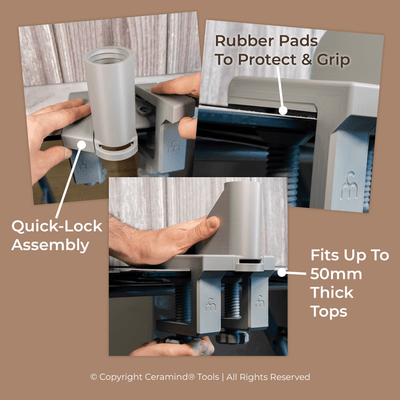 Rubber Pads To Protect & Grip

Quick-Lock Assembly

Fits Up To 50mm Thick Tops

© Copyright Ceramind® Tools | All Rights Reserved