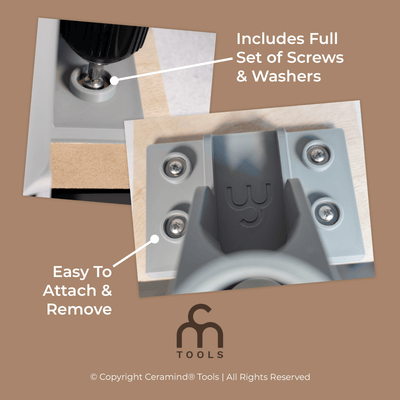 Includes Full Set of Screws & Washers

Easy To Attach & Remove

TOOLS

© Copyright Ceramind® Tools | All Rights Reserved