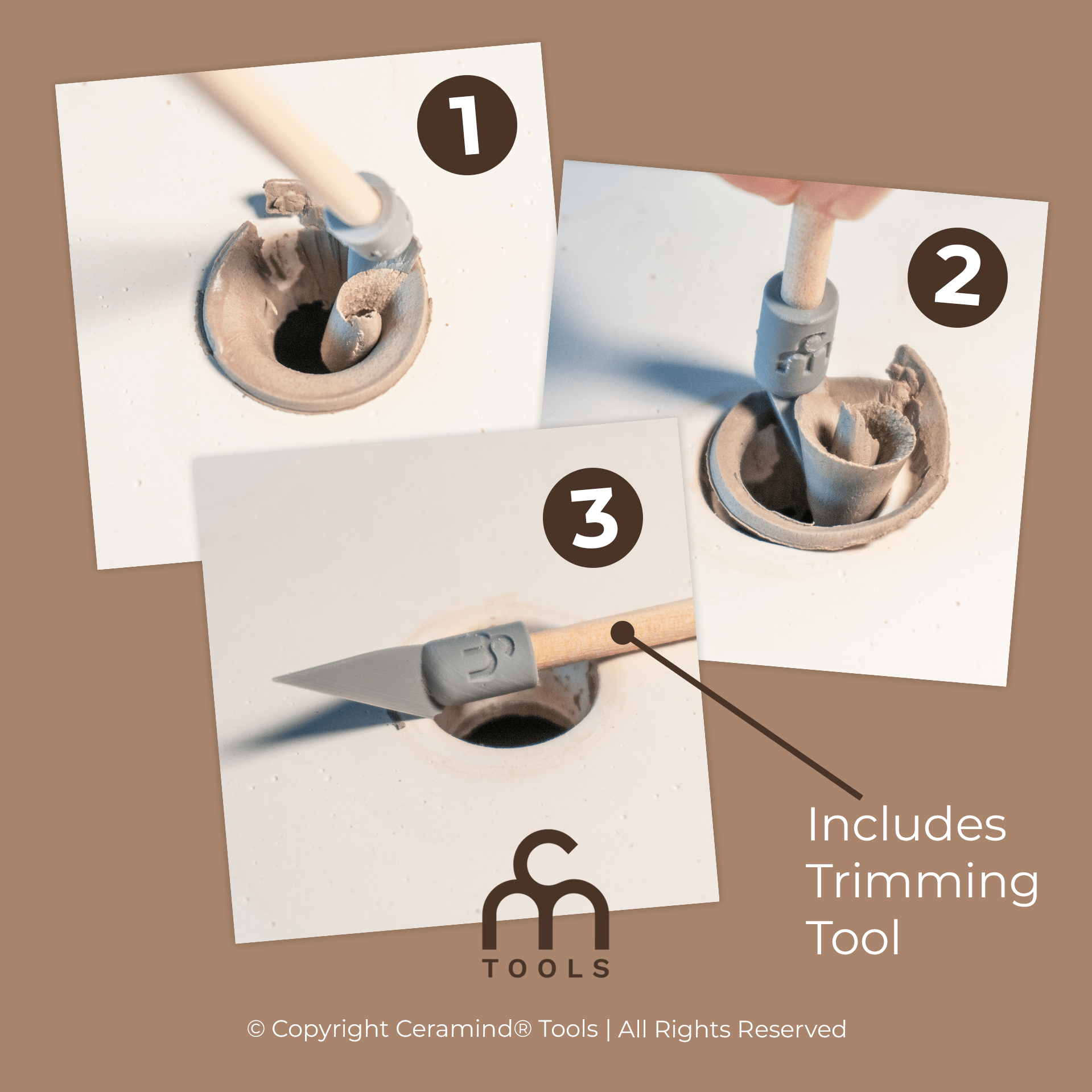 1

2

3

Includes Trimming Tool

TOOLS

© Copyright Ceramind® Tools | All Rights Reserved